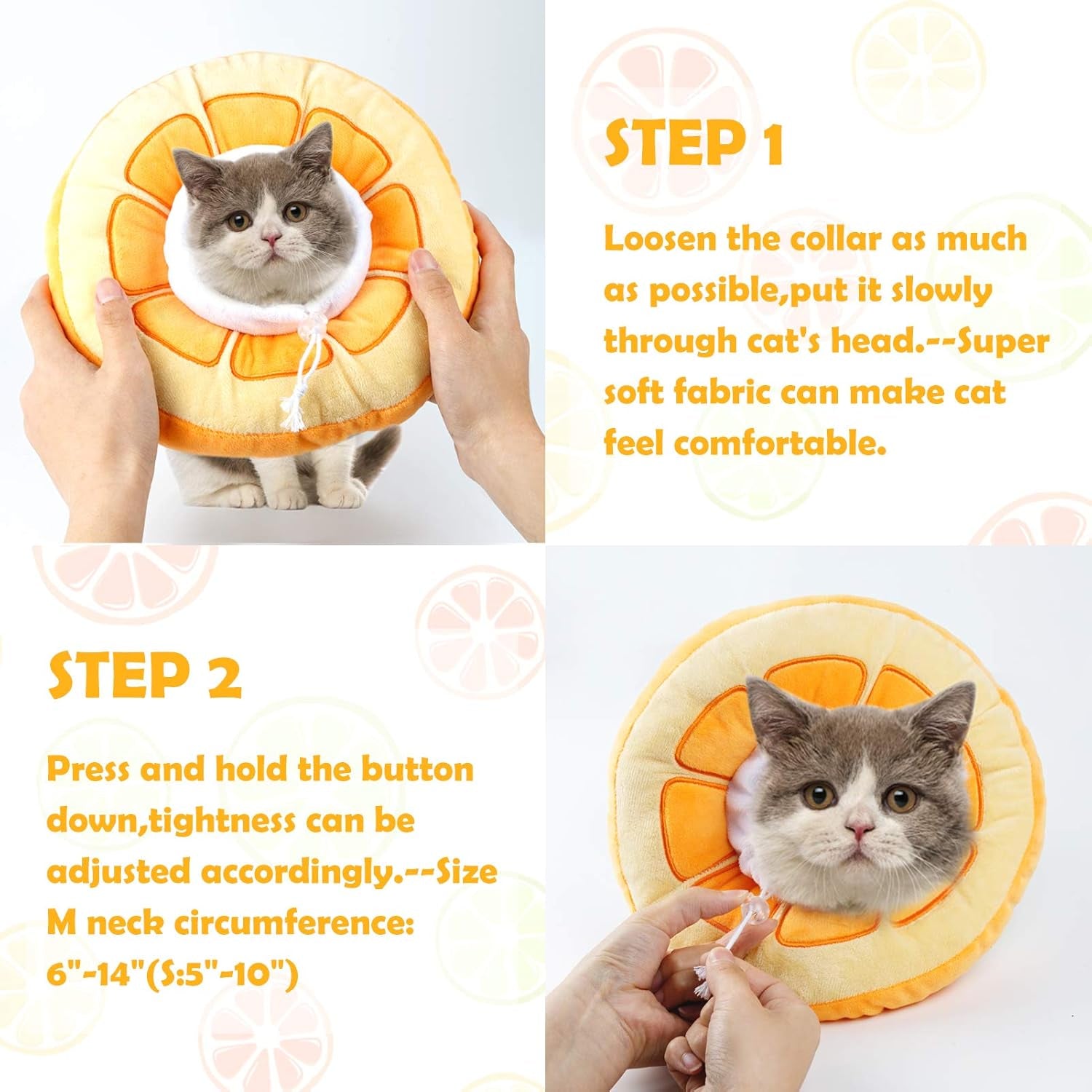 STEP 1

Loosen the collar as much as possible,put it slowly through cat's head.--Super soft fabric can make cat feel comfortable.

STEP 2

Press and hold the button down,tightness can be adjusted accordingly.--Size M neck circumference: 6"-14"(S:5"-10")